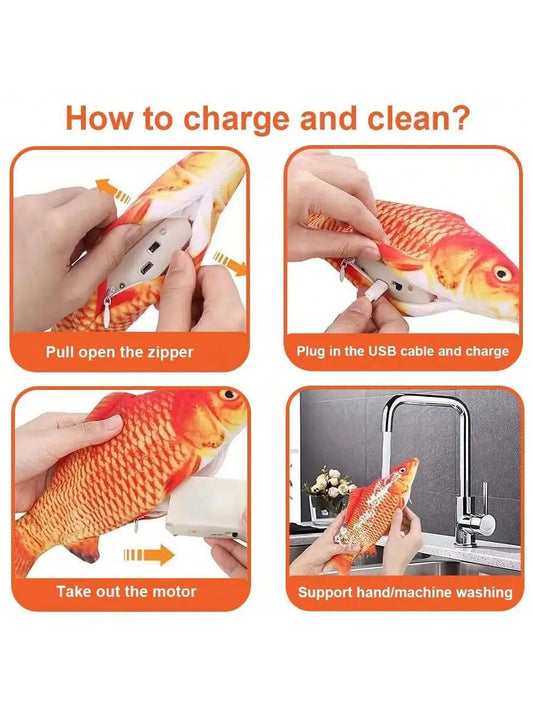 How to charge and clean?

Pull open the zipper

Plug in the USB cable and charge

Take out the motor

Support hand/machine washing